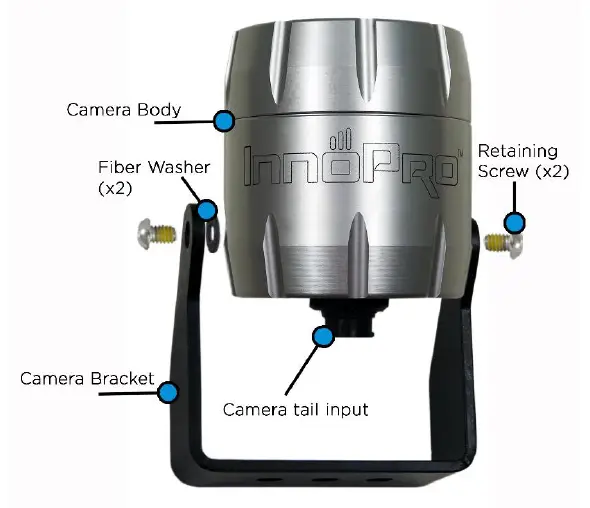 Camera Body

InnoPro™

Fiber Washer (x2)

Retaining Screw (x2)

Camera Bracket

Camera tail input