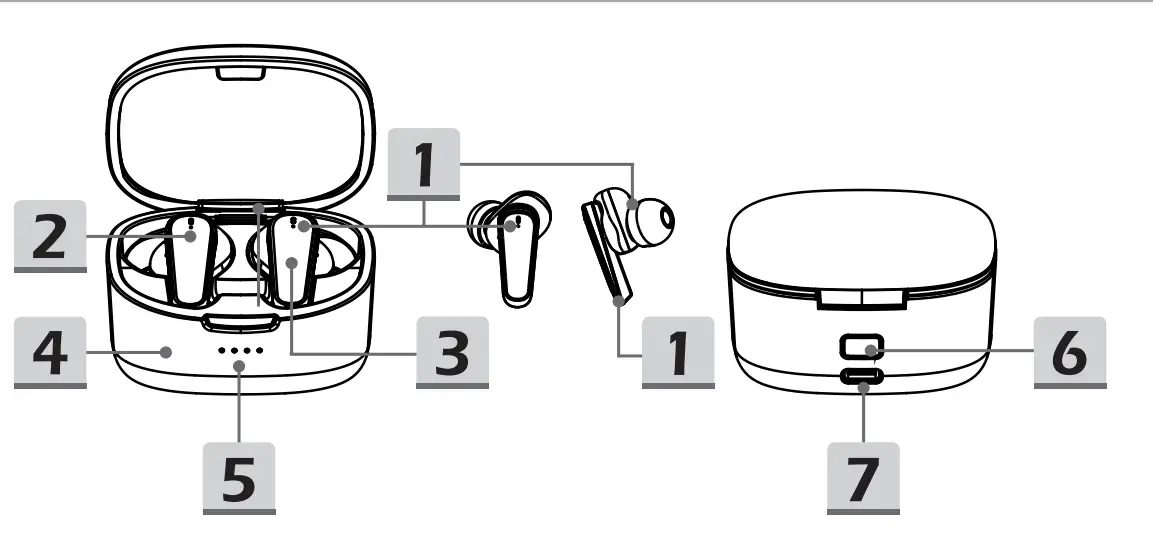 1
2
4
3
1
5
6
7