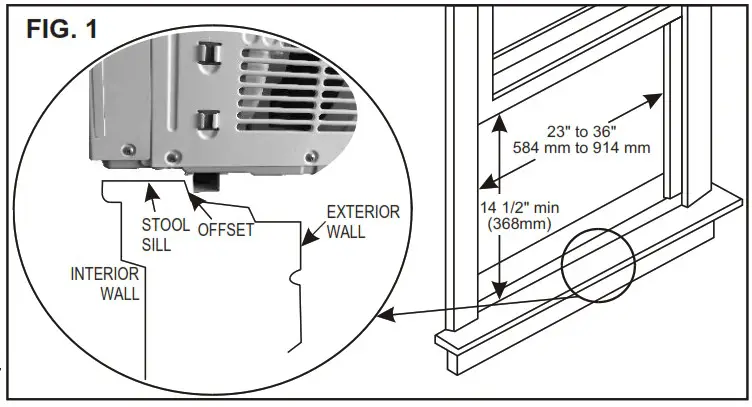 FIG. 1

STOOL SILL

OFFSET

EXTERIOR WALL

INTERIOR WALL

23" to 36"
584 mm to 914 mm

14 1/2" min
(368mm)