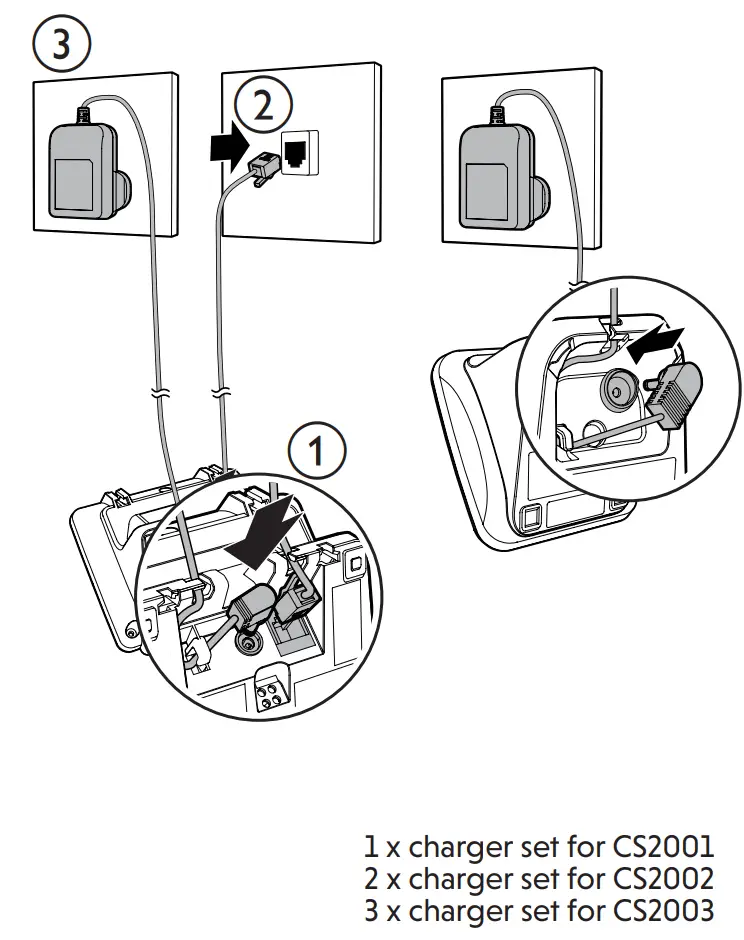 3

2

1

1 x charger set for CS2001
2 x charger set for CS2002
3 x charger set for CS2003