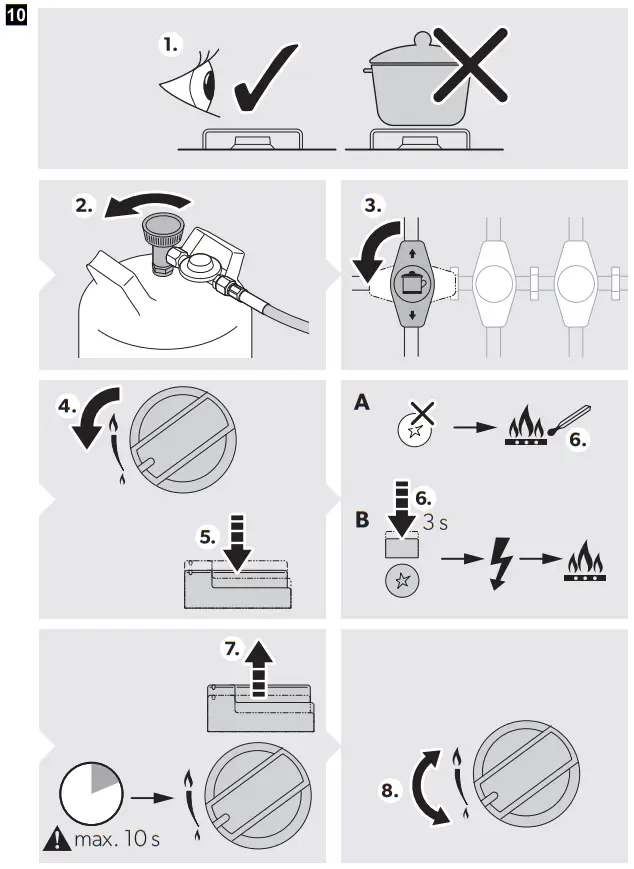 10

1.

2.

3.

4.

5.

A

6.

B

6.

3 s

7.

max. 10 s

8.