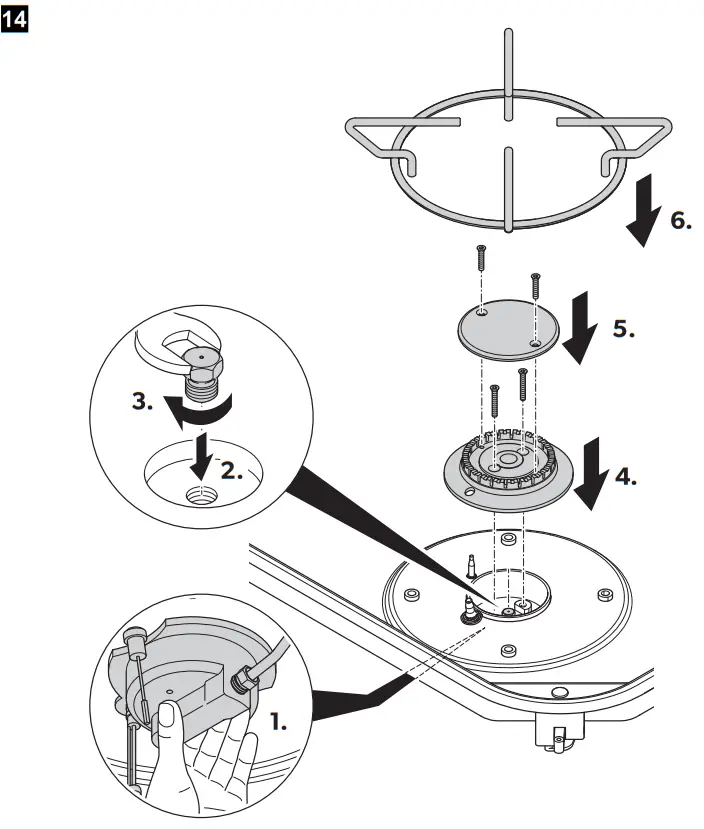 14

6.

5.

3.

2.

4.

1.