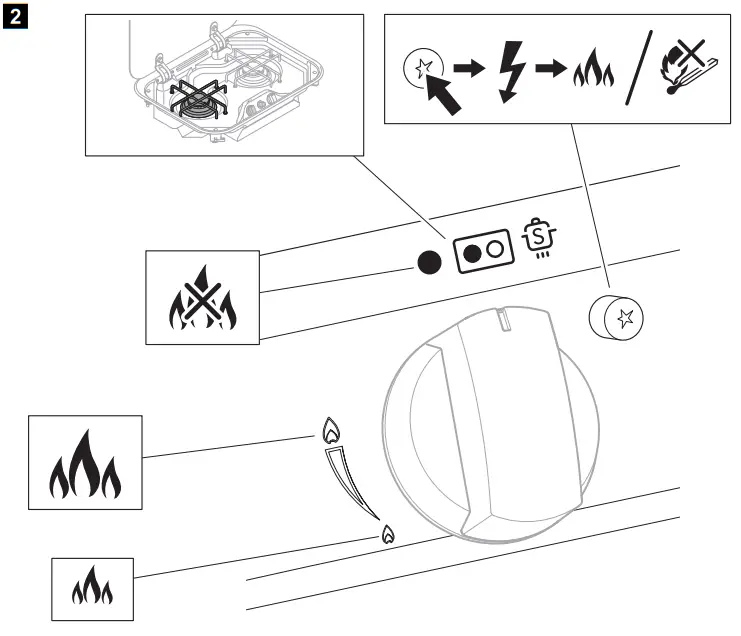 2

S