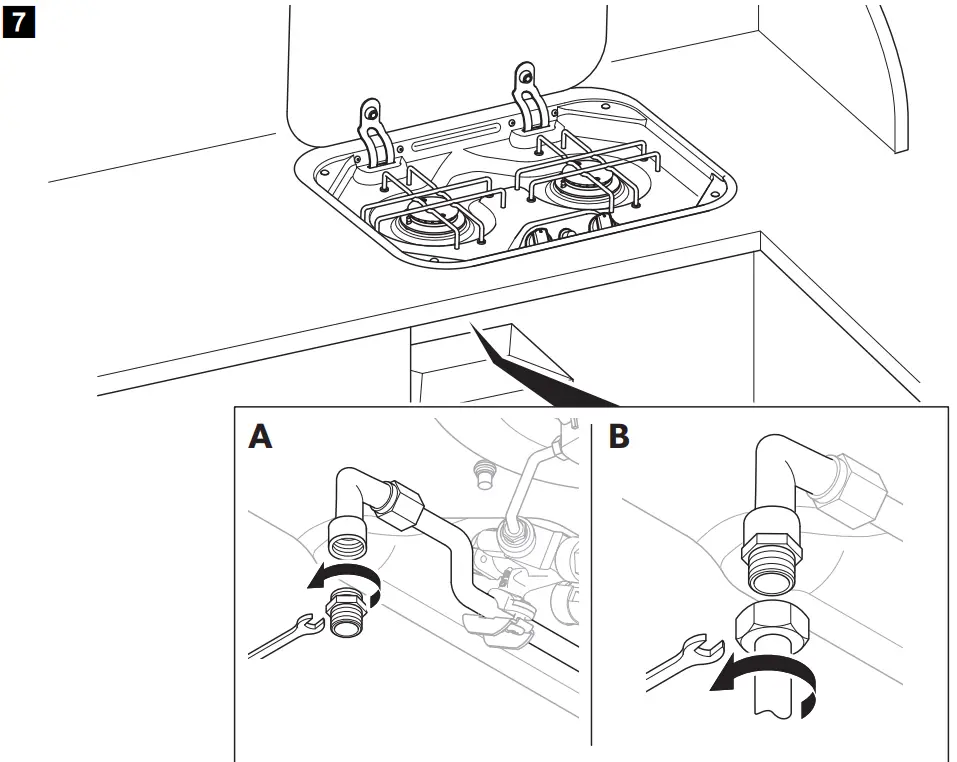 7

A

B