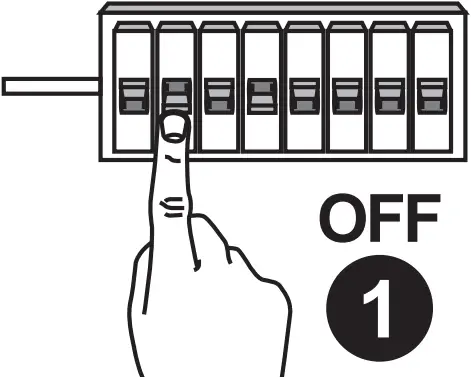 OFF

1