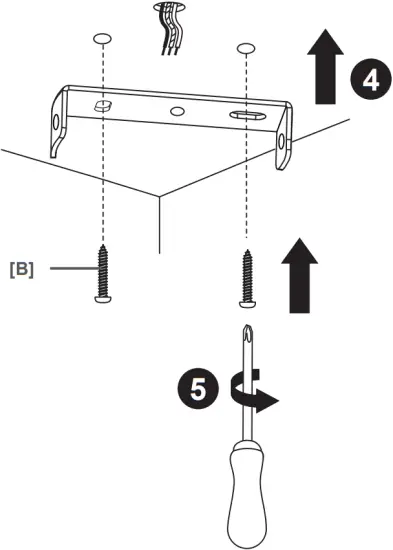 4

[B]

5