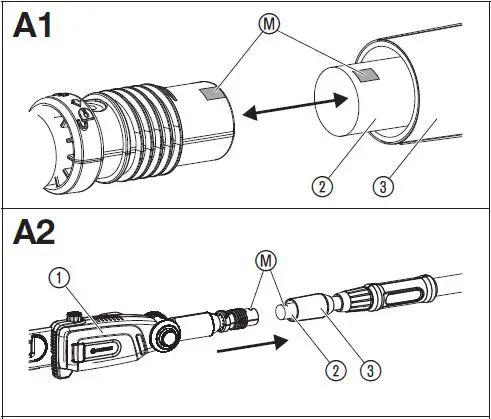 A1

M

2

3

A2

1

M

2

3