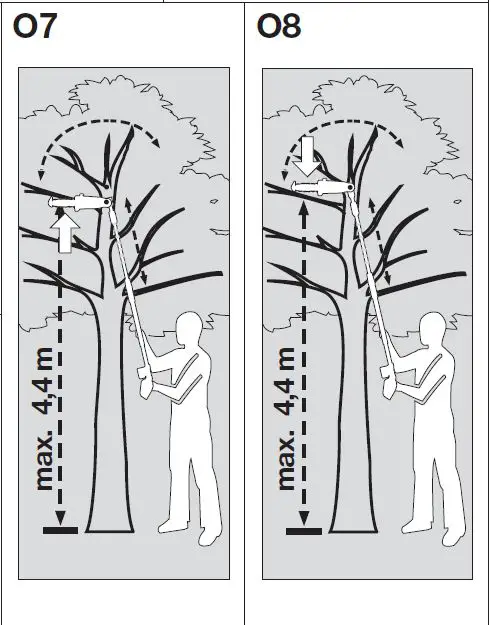 O7

max. 4,4 m

O8

max. 4,4 m