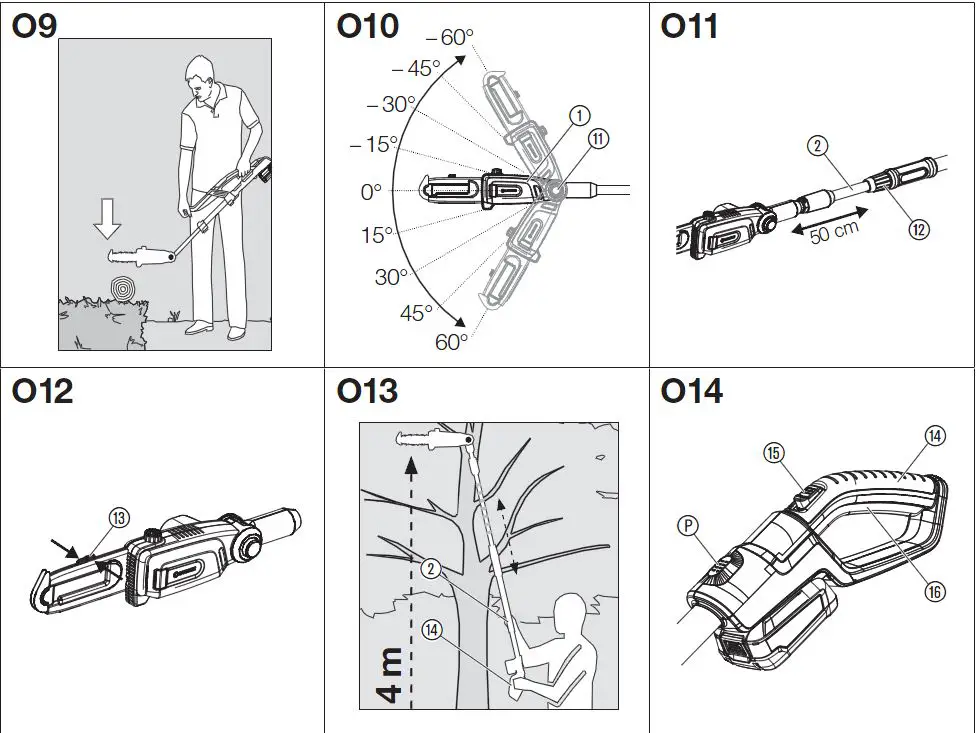 O9

O10

– 60°
– 45°
– 30°
– 15°
0°
15°
30°
45°
60°
1
11

O11

2
50 cm
12

O12

13

O13

2
14
4 m

O14

15
14
P
16