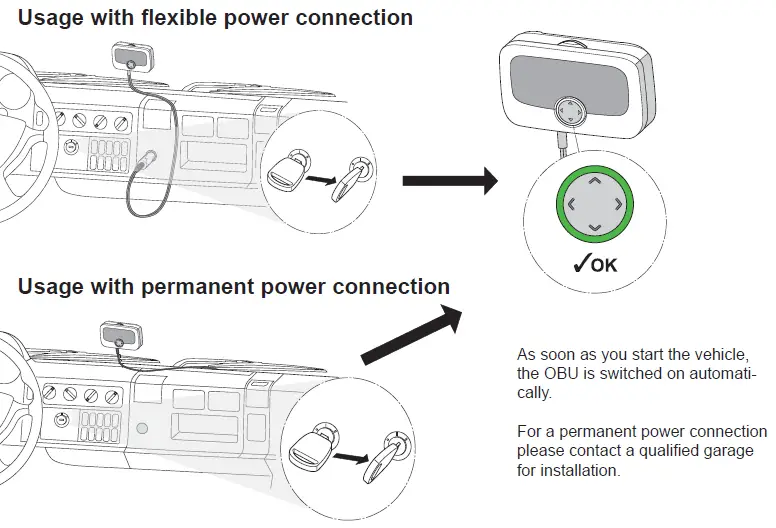 Usage with flexible power connection

✓OK

Usage with permanent power connection

As soon as you start the vehicle, the OBU is switched on automatically.

For a permanent power connection please contact a qualified garage for installation.