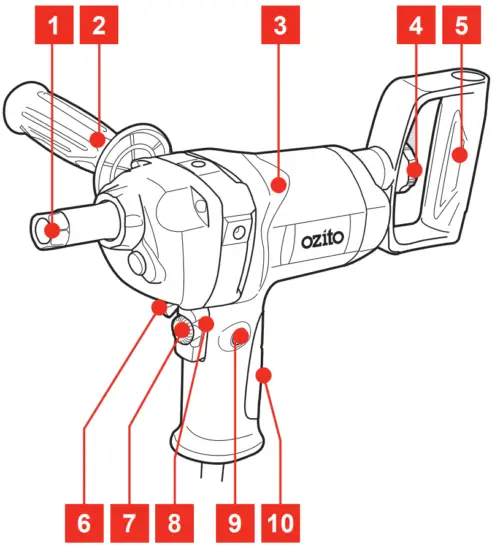 1 2 3 4 5

ozito

6 7 8 9 10