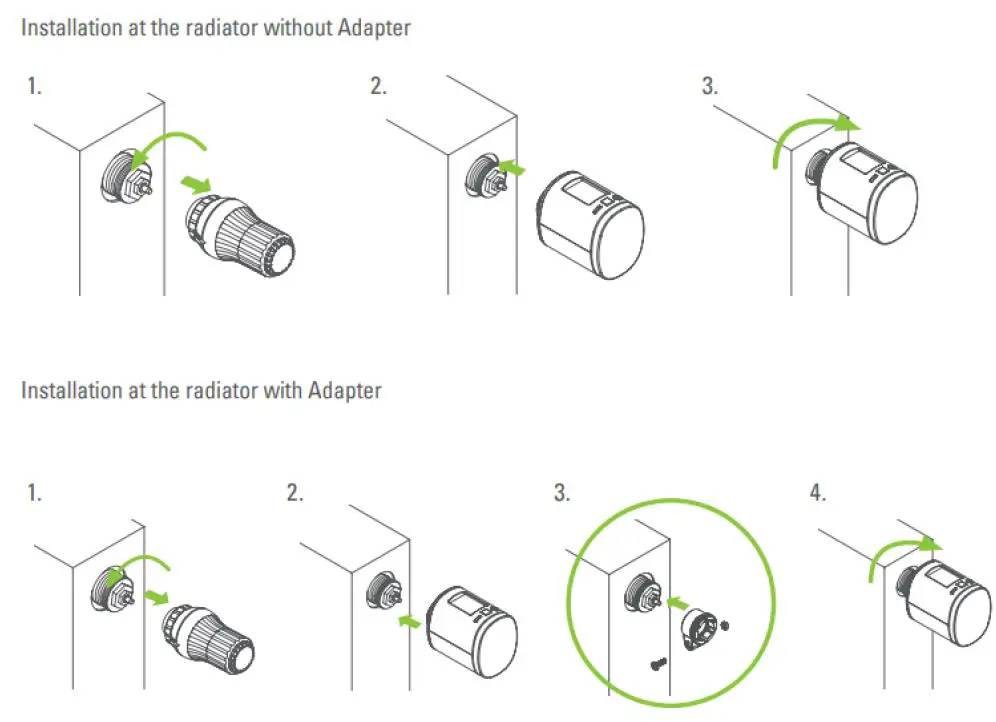 Installation at the radiator without Adapter

1.

2.

3.

Installation at the radiator with Adapter

1.

2.

3.

4.