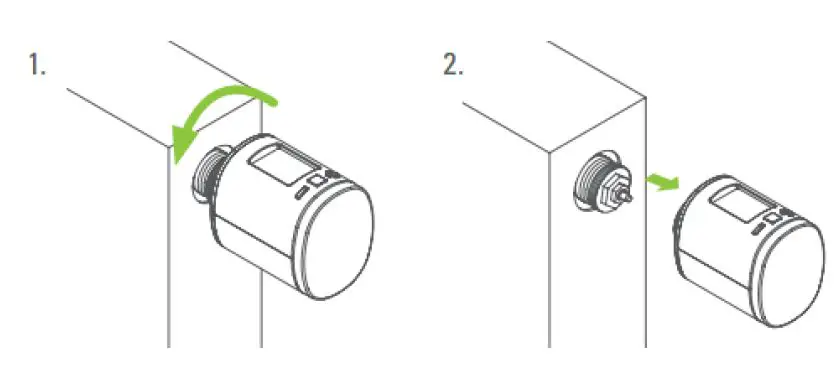 1.

2.