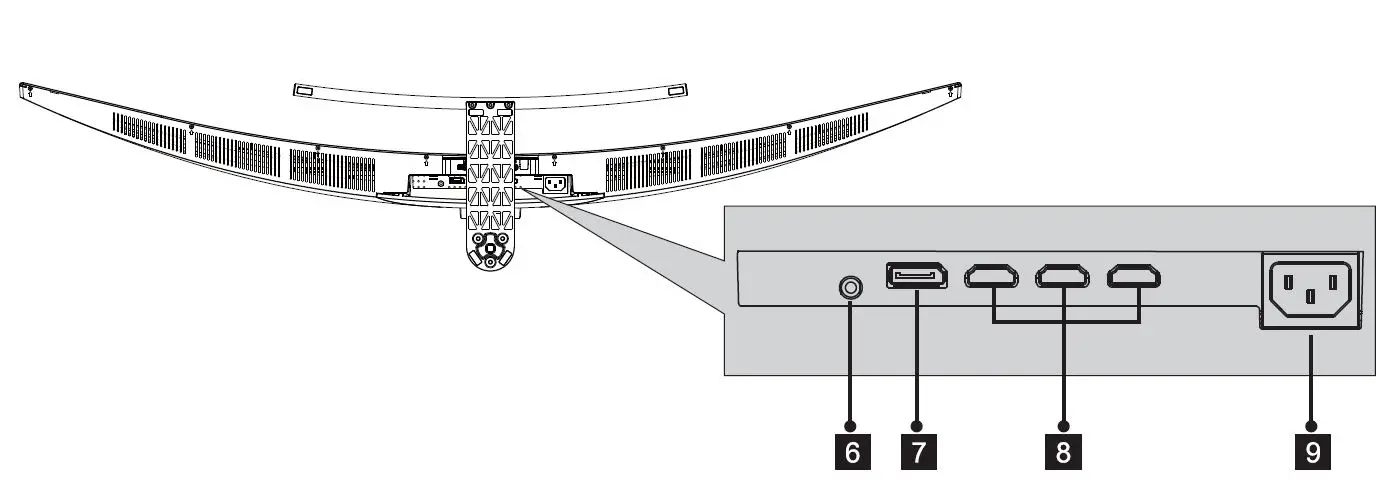 6
7
8
9