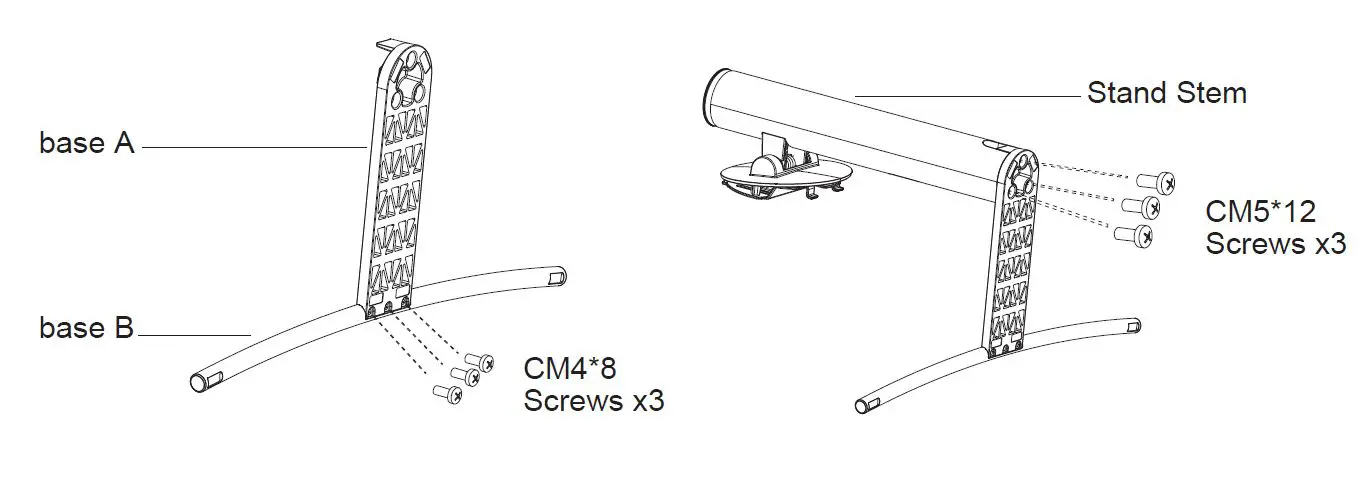 base A

base B

CM4*8
Screws x3

Stand Stem

CM5*12
Screws x3