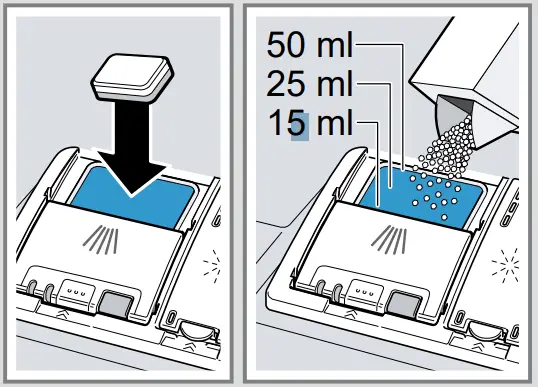 50 ml
25 ml
15 ml