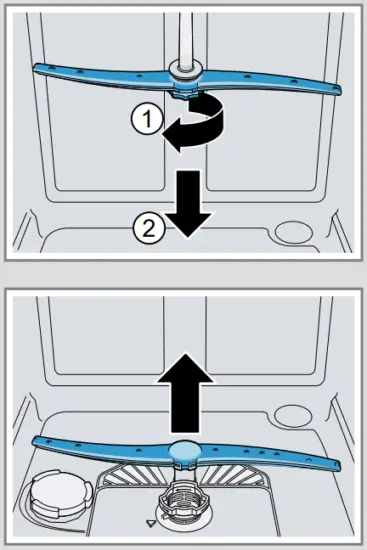 1
2