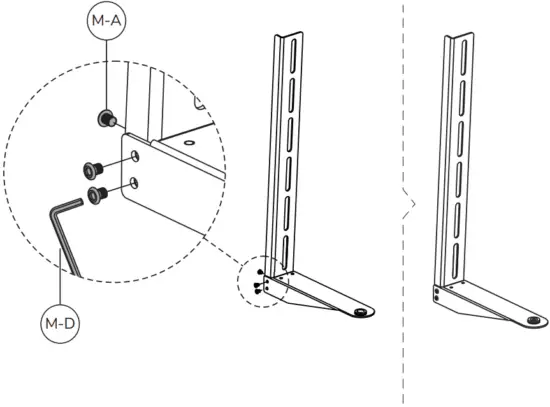 M-A

M-D