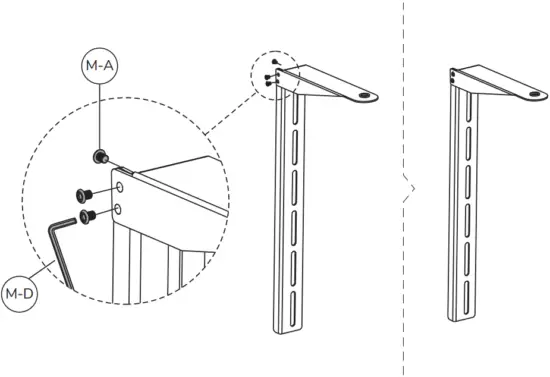 M-A

M-D