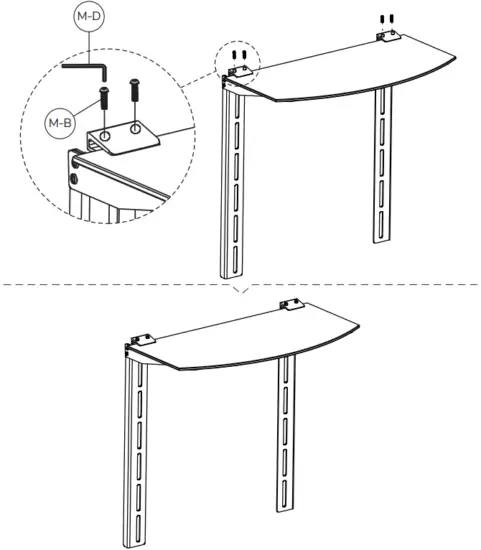 M-D

M-B