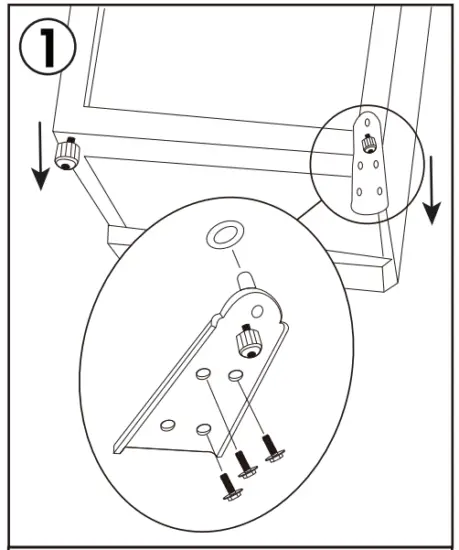 1