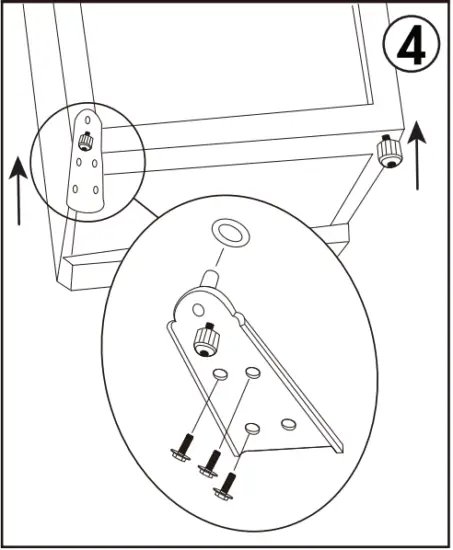 4