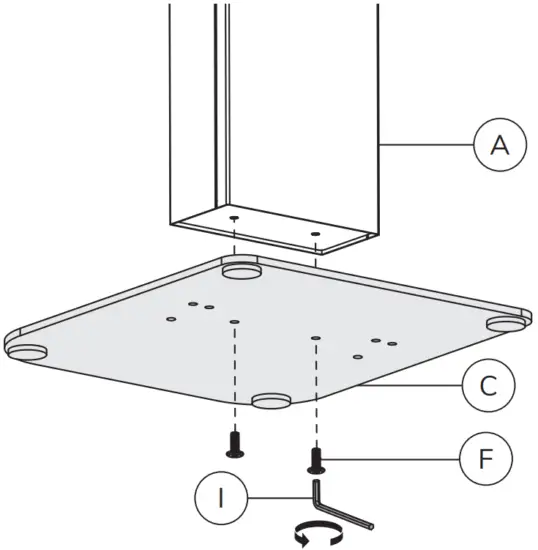 A

C

F

I