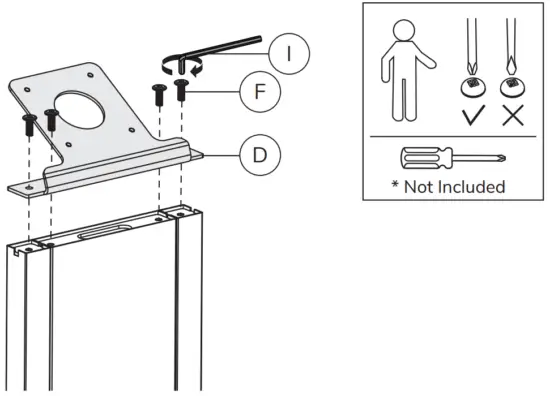 I
F
D
* Not Included