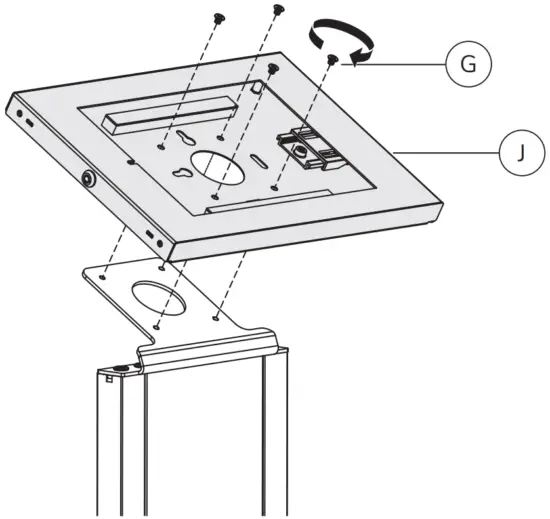 G

J