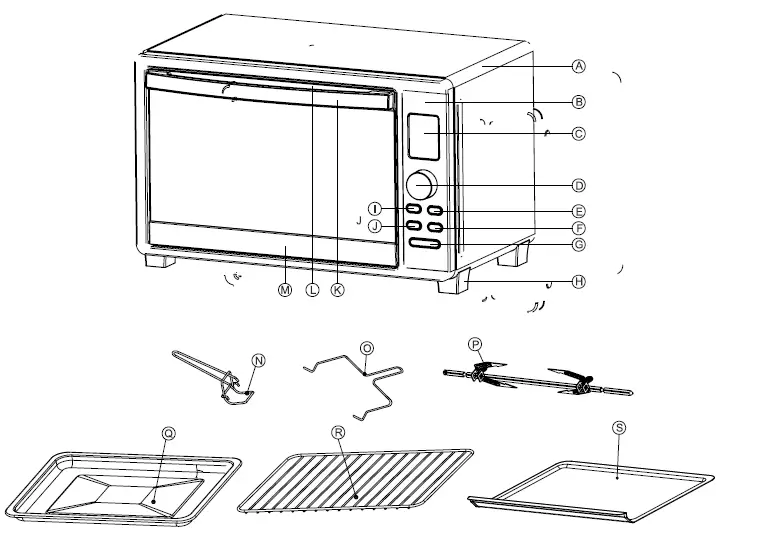 A
B
C
D
I
E
J
J
F
G
H
M
L
K
N
O
P
Q
R
S