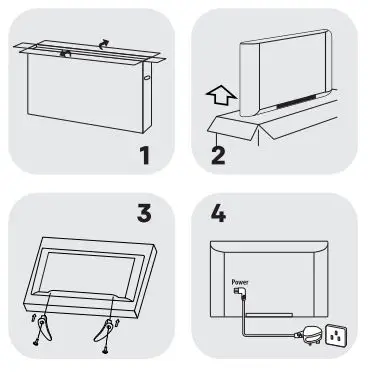 1

2

3

4

Power