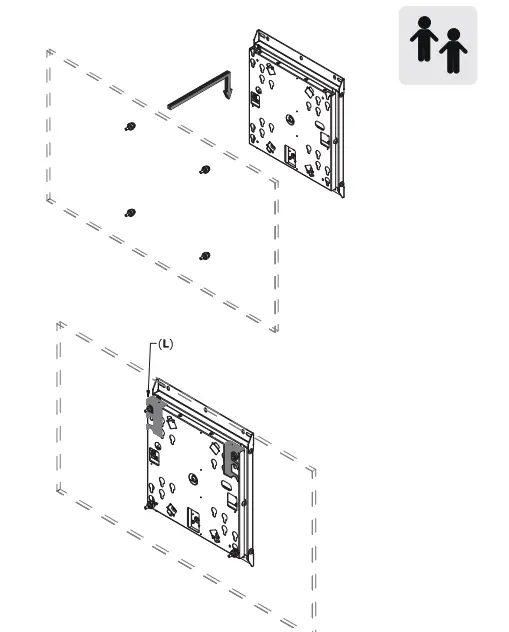 (L)