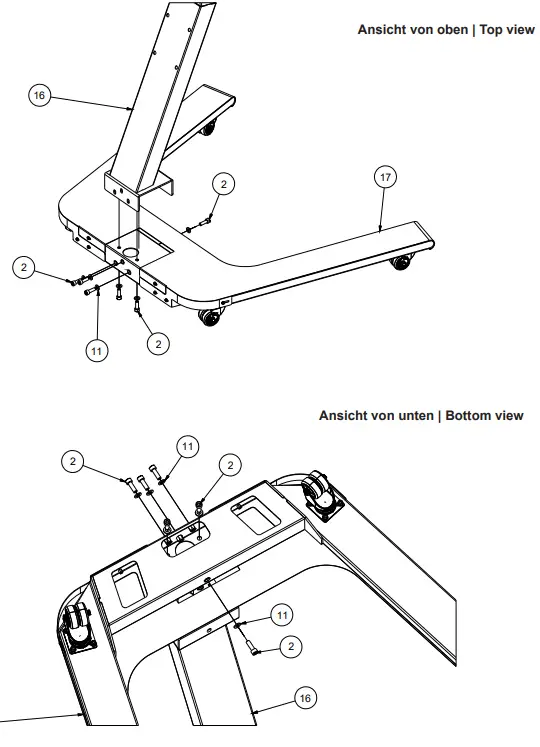 Ansicht von oben | Top view

16

2

17

2

11

2

Ansicht von unten | Bottom view

2

11

2

11

2

16