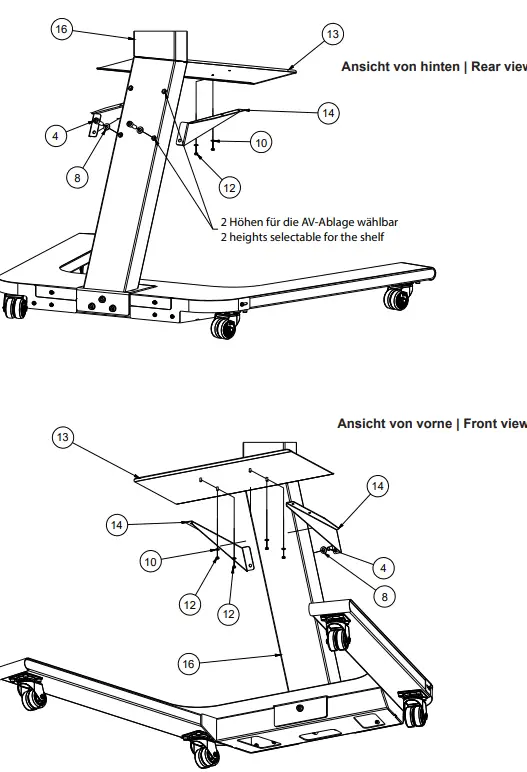 16

13

Ansicht von hinten | Rear view

14

4

10

8

12

2 Höhen für die AV-Ablage wählbar
2 heights selectable for the shelf

Ansicht von vorne | Front view

13

14

14

10

4

8

12

12

16