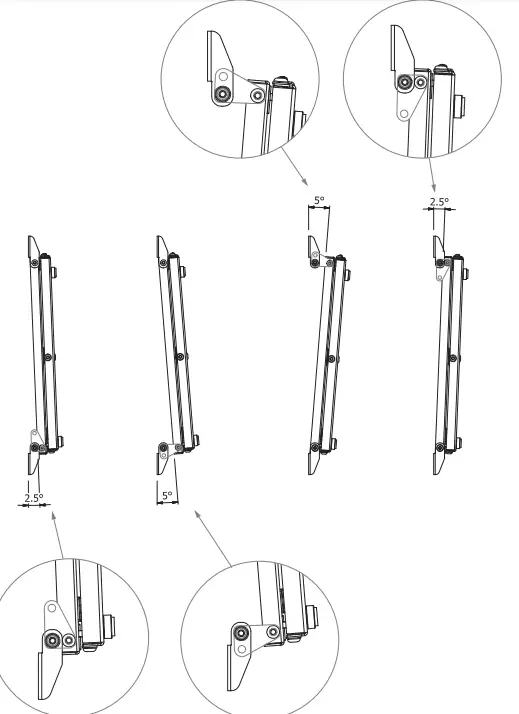 5°
2.5°
2.5°
5°