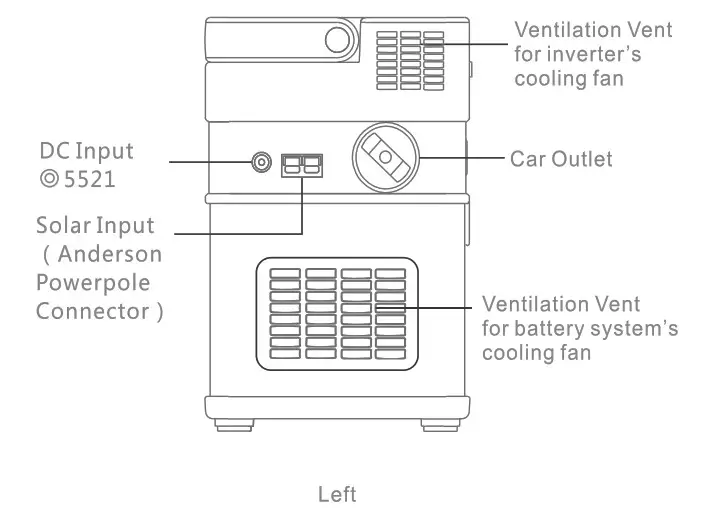 Ventilation Vent for inverter's cooling fan

DC Input
◎5521

Car Outlet

Solar Input
( Anderson Powerpole Connector )

Ventilation Vent for battery system's cooling fan

Left