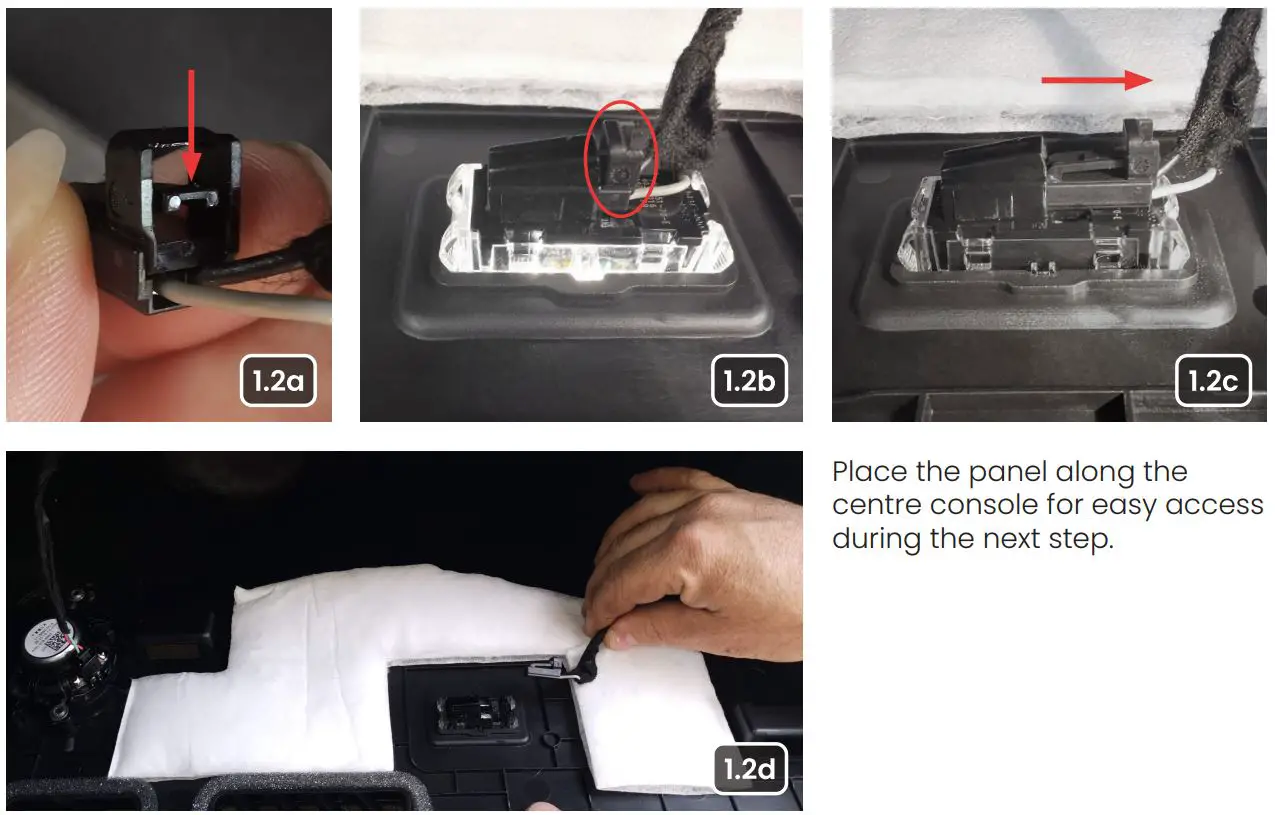 1.2a

1.2b

1.2c

1.2d

Place the panel along the centre console for easy access during the next step.