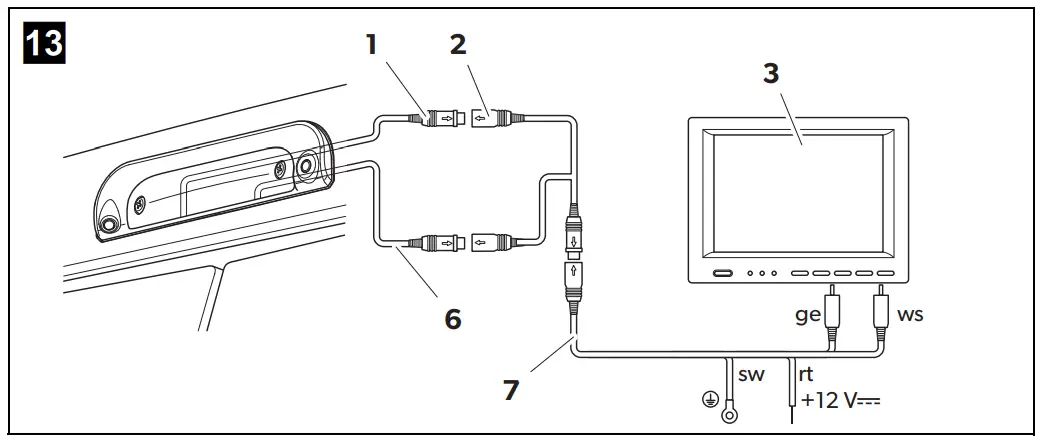 13

1

2

3

6

7

ge

ws

sw

rt

+12 V⎓