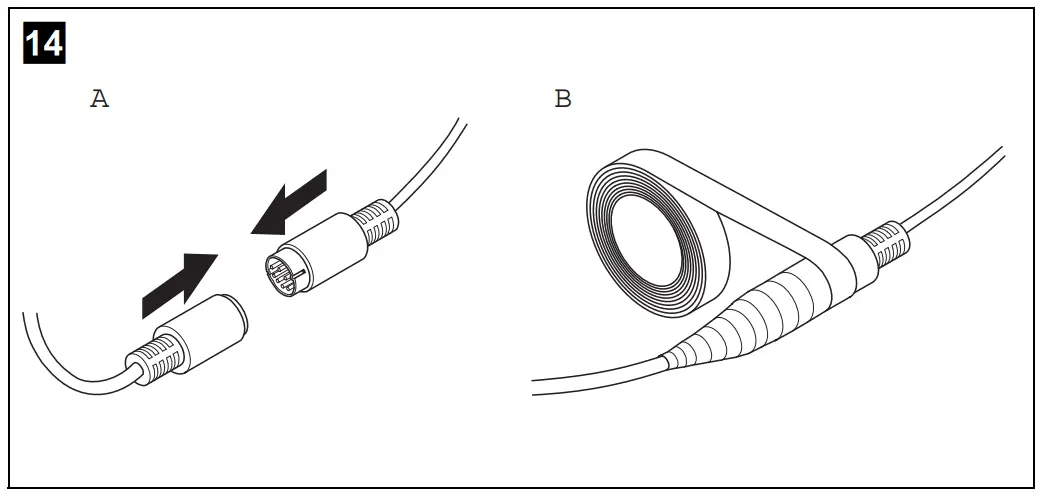 14

A

B