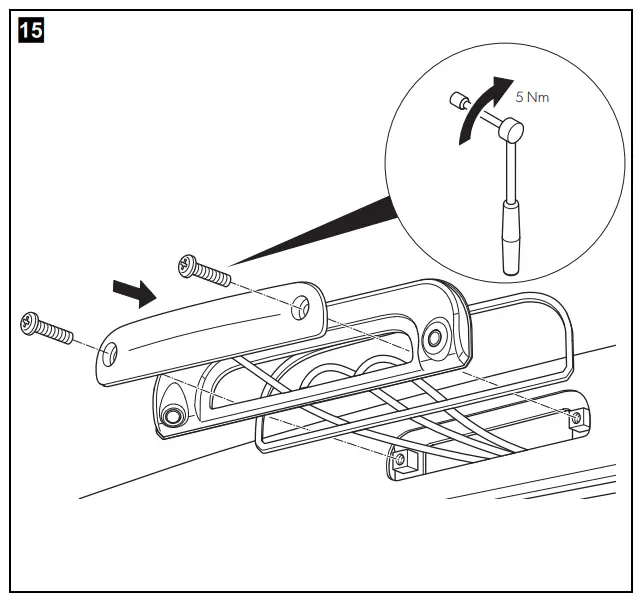 15

5 Nm