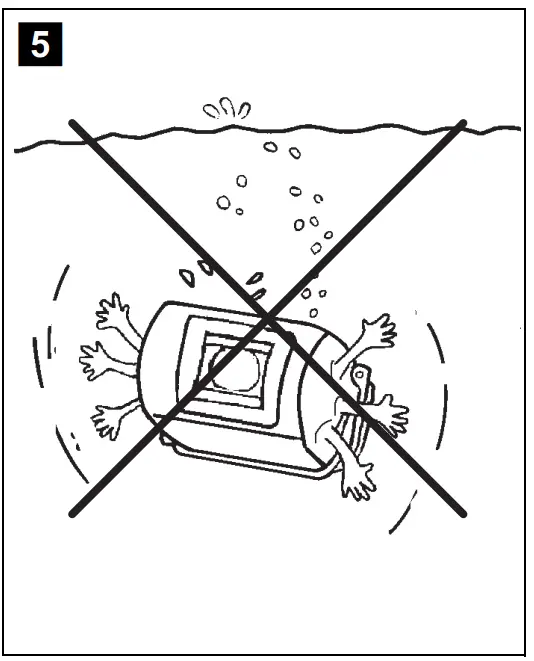 5