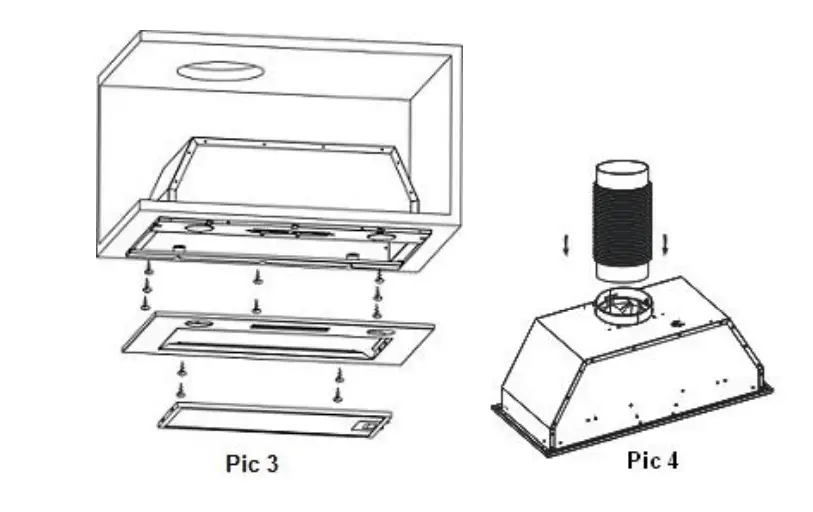 Pic 3

Pic 4