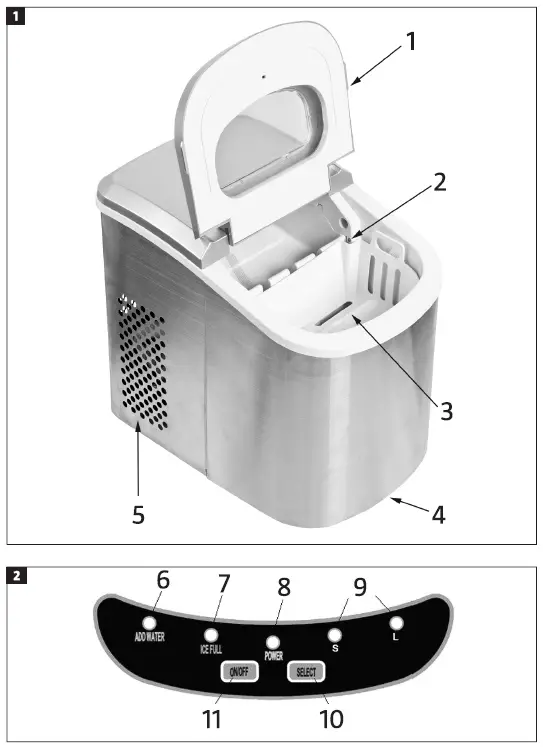 1

1

2

3

4

5

2

6 7 8 9

ADD WATER ICE FULL POWER S L

ON/OFF SELECT

11 10