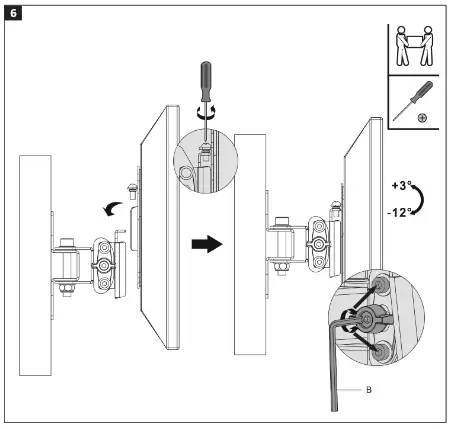 6

+3°

-12°

B