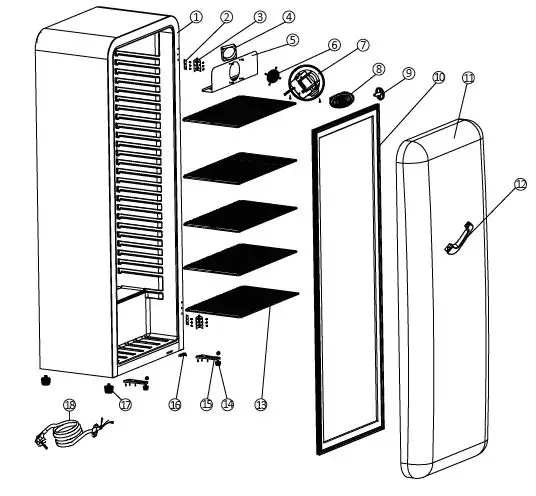 1
2
3
4
5
6
7
8
9
10
11
12
18
17
16
15
14
13