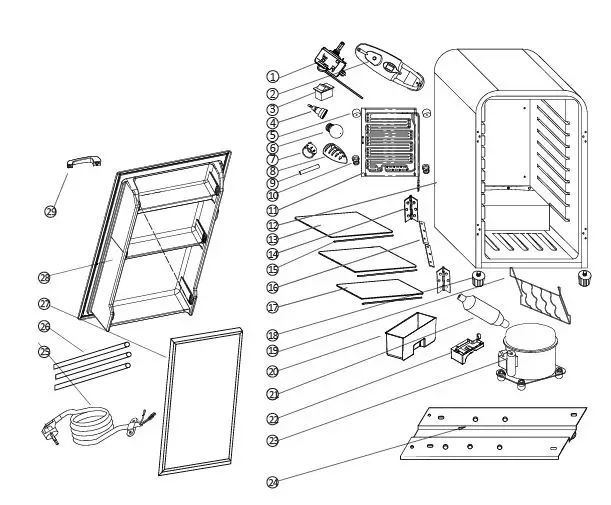 1
2
3
4
5
6
7
8
9
10
11
12
13
14
15
16
17
18
19
20
21
22
23
24
29
28
27
26
25