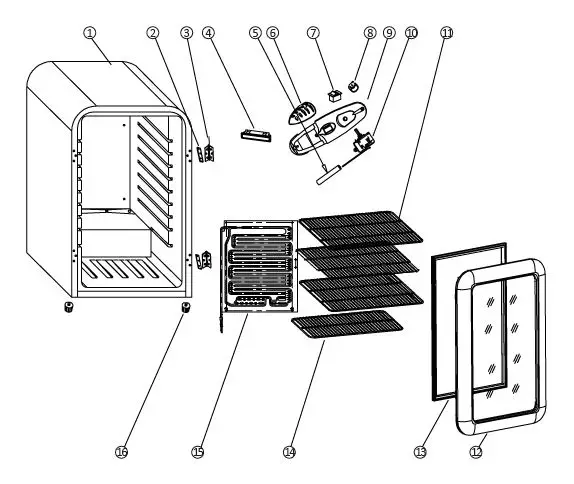 ①
②
③
④
⑤
⑥
⑦
⑧
⑨
⑩
⑪
⑯
⑮
⑭
⑬
⑫