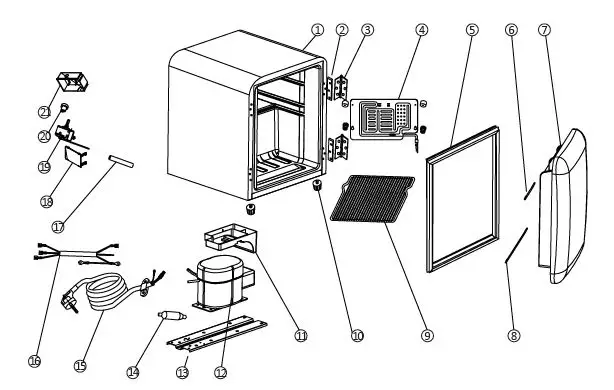 1
2
3
4
5
6
7
21
20
19
18
17
16
15
14
13
12
11
10
9
8