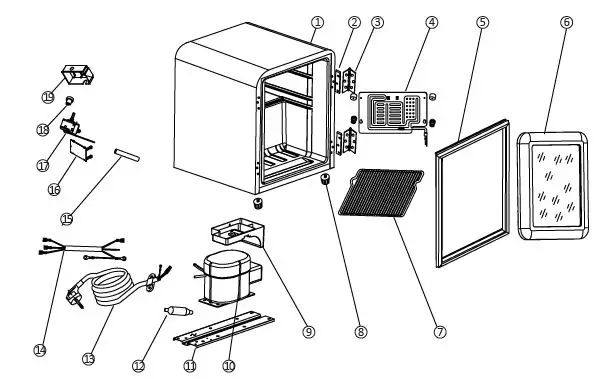 1 2 3 4 5 6
19
18
17
16
15
14
13
12
11
10
9
8
7