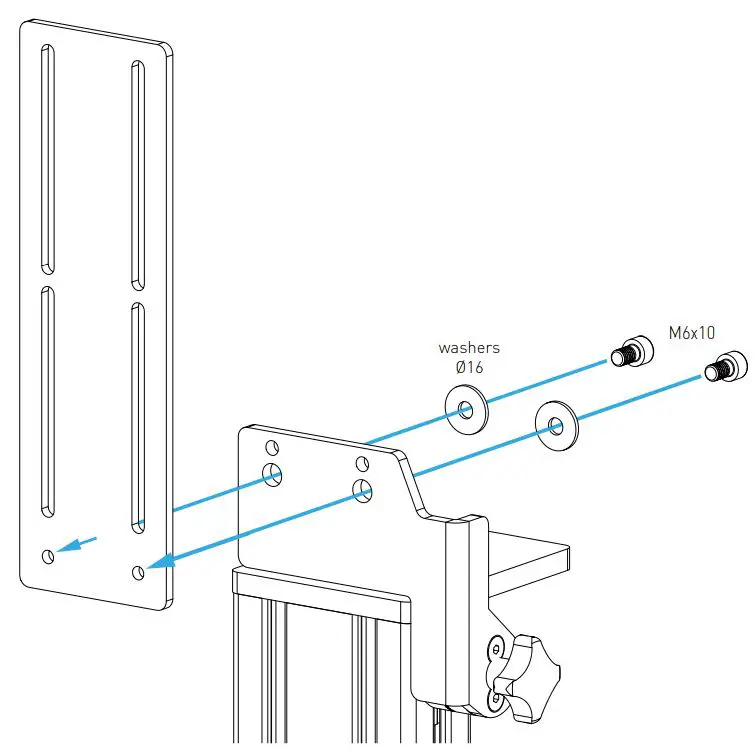 washers
Ø16

M6x10